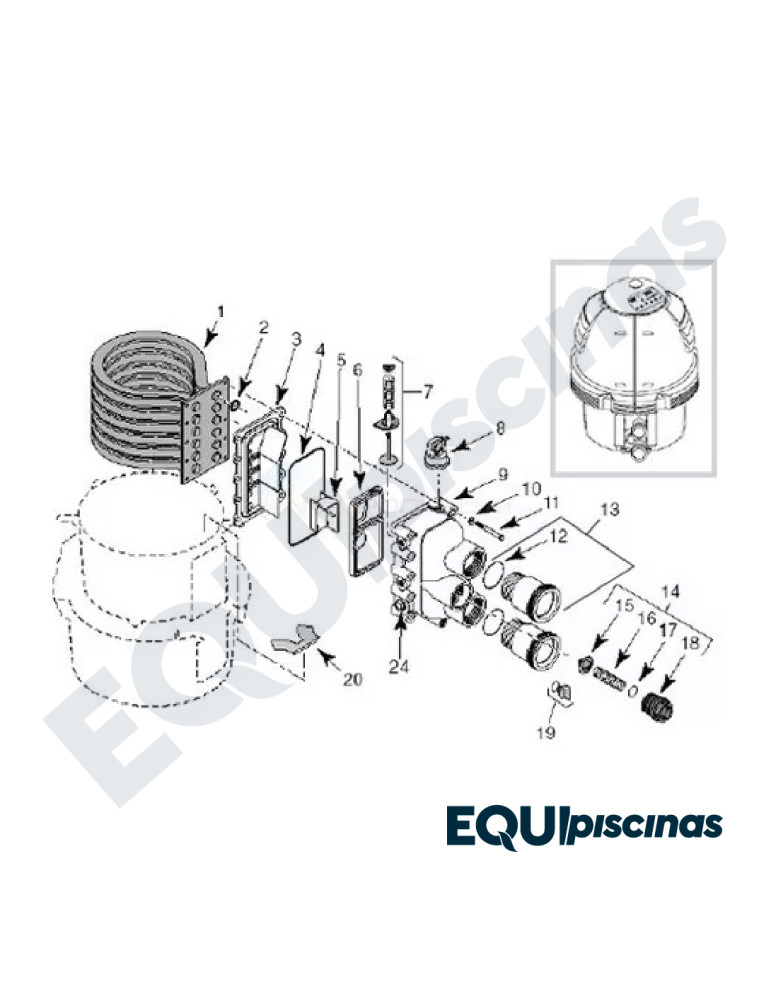 EQUIpiscinas

1
2
3
4
5
6
7
8
9
10
11
12
13
14
15
16
17
18
19
20
24

EQUIpiscinas