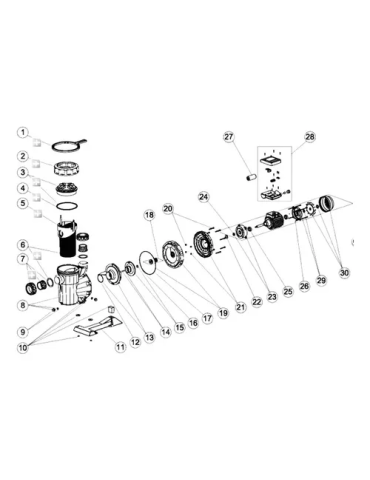 1
2
3
4
5
6
7
8
9
10
11
12
13
14
15
16
17
18
19
20
21
22
23
24
25
26
27
28
29
30