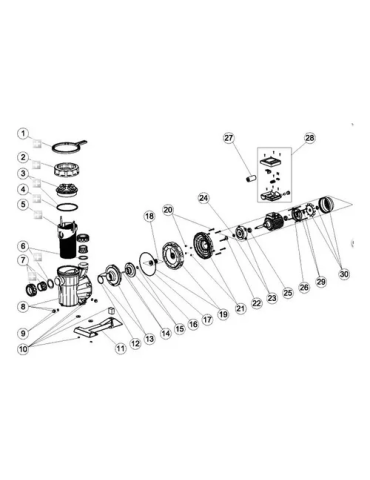 1
2
3
4
5
6
7
8
9
10
11
12
13
14
15
16
17
18
19
20
21
22
23
24
25
26
27
28
29
30